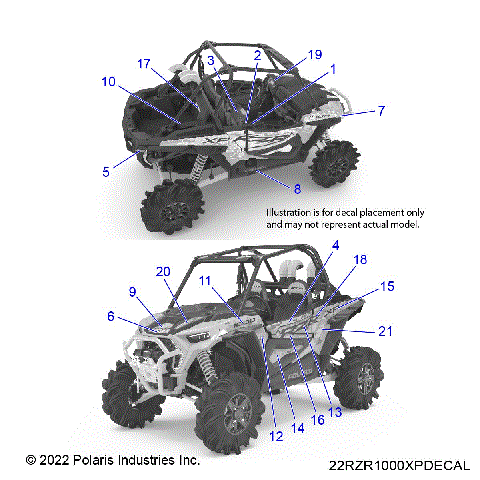 17
3
2
19
1
10
7
5
8

Illustration is for decal placement only and may not represent actual model.

4
18
20
11
15
9
6
21
12
14
16
13

© 2022 Polaris Industries Inc.

22RZR1000XPDECAL