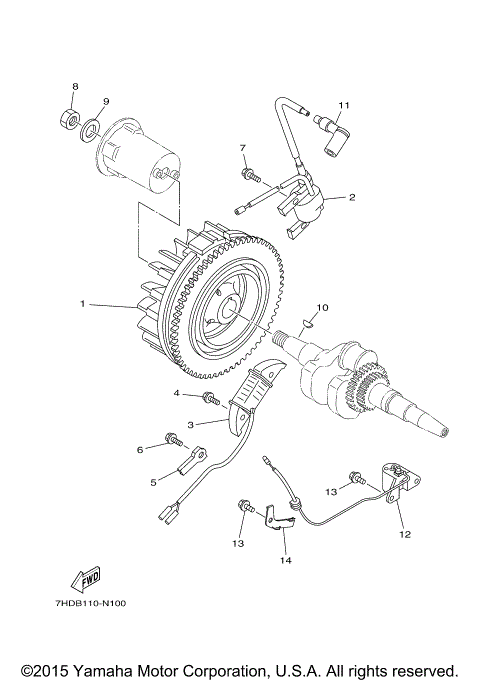 8
9
11
7
2
1
10
4
3
6
5
13
12
13
14
FWD
7HDB110-N100
©2015 Yamaha Motor Corporation, U.S.A. All rights reserved.