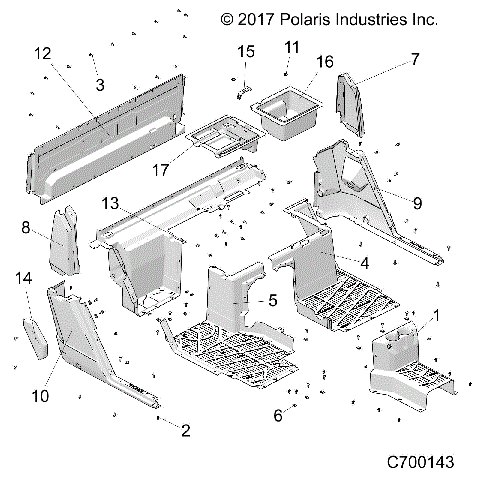 © 2017 Polaris Industries Inc.

12
3
15
11
16
7
17
13
9
8
4
14
5
1
10
6
2

C700143