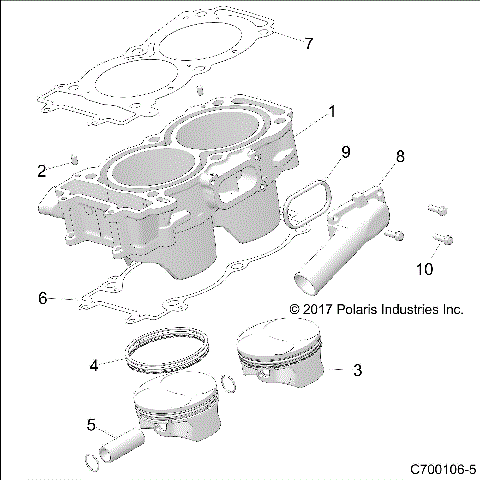 7

1

9

8

2

10

6

© 2017 Polaris Industries Inc.

4

3

5

C700106-5