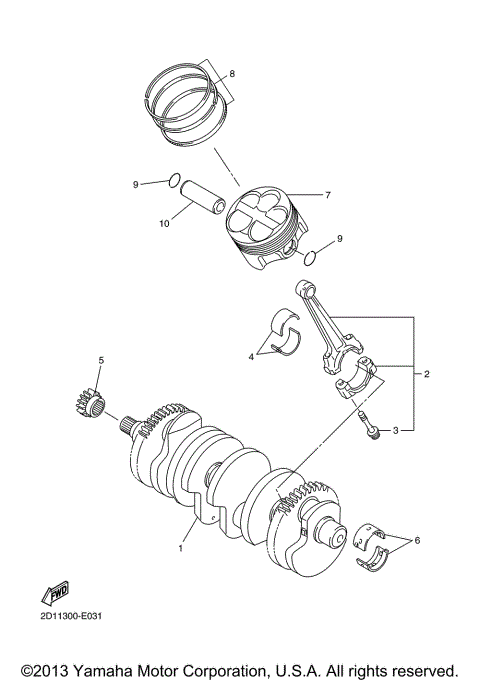 8

9

7

10

9

4

2

5

3

1

6

FWD

2D11300-E031

©2013 Yamaha Motor Corporation, U.S.A. All rights reserved.