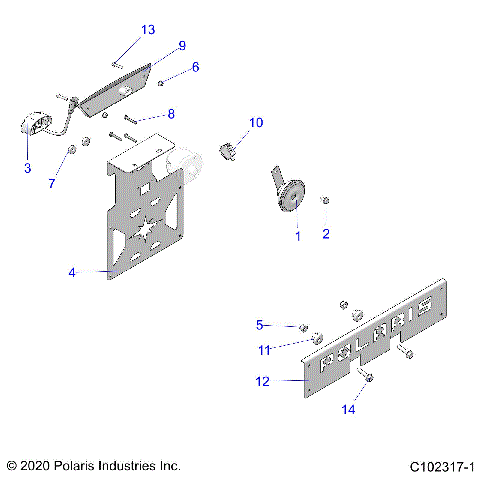 13
9
6
8
10
3
7
1
2
4
5
11
12
14
POLARIS
© 2020 Polaris Industries Inc.
C102317-1