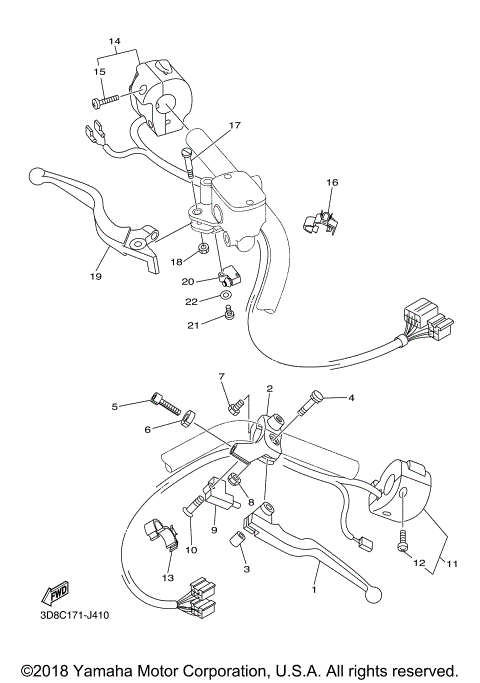 14
15
17
16
19
18
20
22
21
7
2
4
5
6
8
9
10
13
3
1
12
11
FWD
3D8C171-J410

©2018 Yamaha Motor Corporation, U.S.A. All rights reserved.