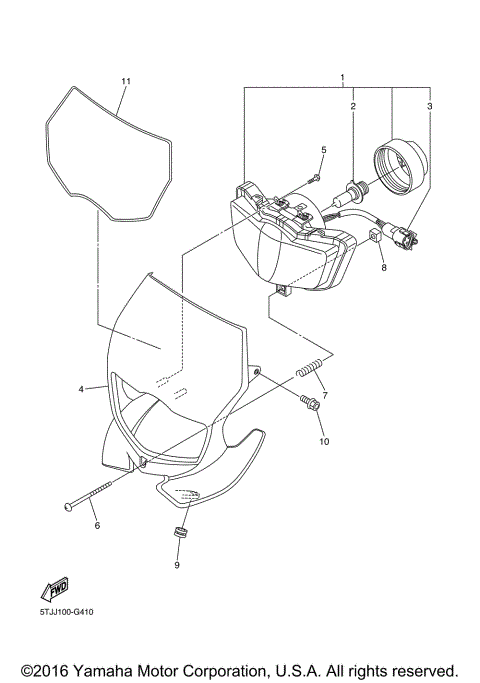 11

1

2

3

5

8

4

7

10

6

9

FWD

5TJJ100-G410

©2016 Yamaha Motor Corporation, U.S.A. All rights reserved.