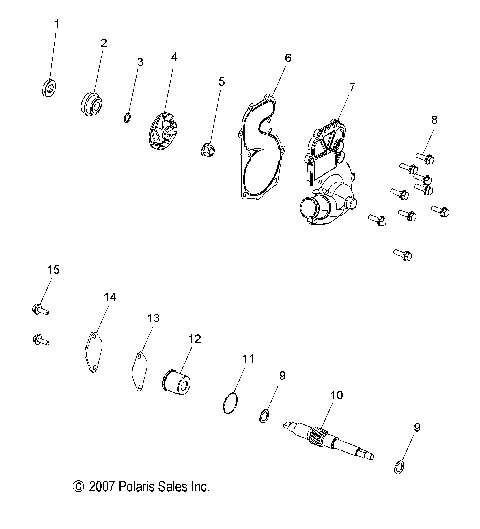 1
2
3
4
5
6
7
8
15
14
13
12
11
9
10
9

© 2007 Polaris Sales Inc.