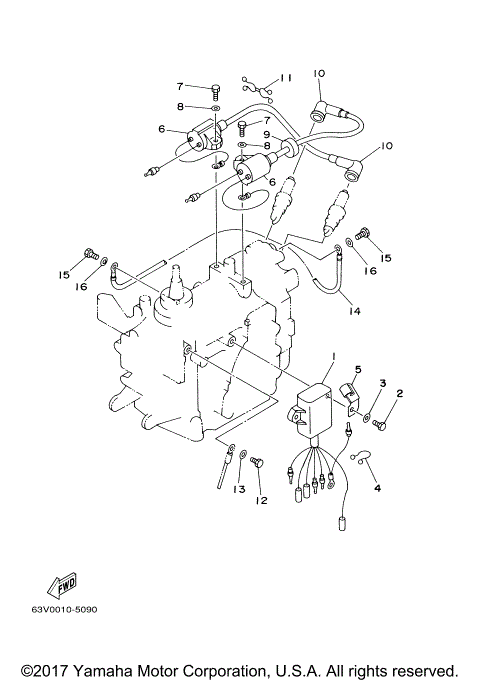 7
11
10
8
6
7
9
8
10
6
15
16
15
16
14
1
5
3
2
4
13
12
FWD
63V0010-5090
©2017 Yamaha Motor Corporation, U.S.A. All rights reserved.