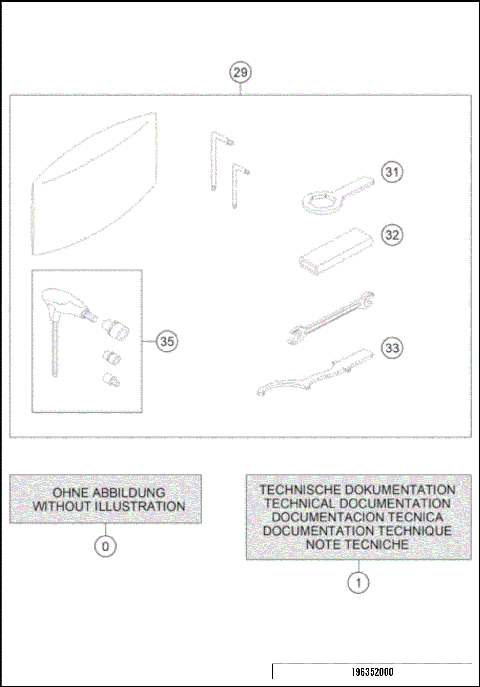 29

31

32

35

33

OHNE ABBILDUNG
WITHOUT ILLUSTRATION

0

TECHNISCHE DOKUMENTATION
TECHNICAL DOCUMENTATION
DOCUMENTACION TECNICA
DOCUMENTATION TECHNIQUE
NOTE TECNICHE

1

196352000