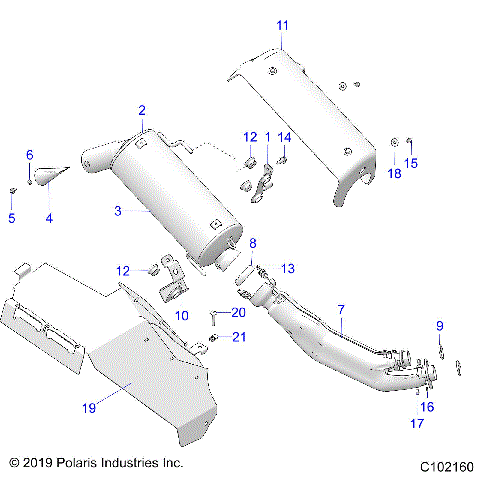 11

2

12 1 14

6

18 15

5 4

3

8

12 13

10

20

7

9

21

19

16

17

© 2019 Polaris Industries Inc.

C102160