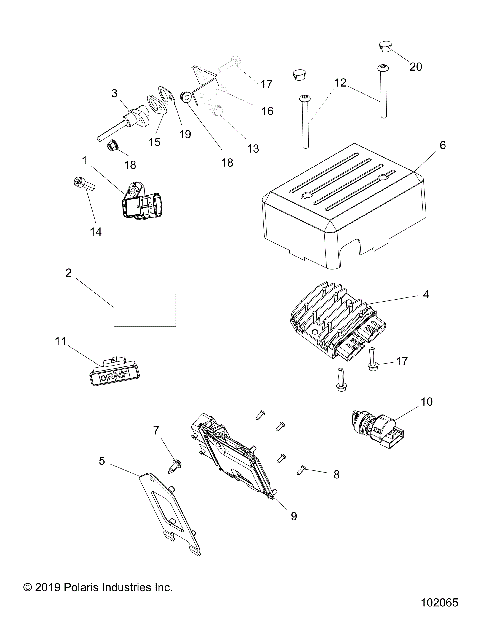 20
17
12
3
16
15
19
13
18
18
6
1
14
2
4
11
17
10
7
5
8
9
© 2019 Polaris Industries Inc.
102065