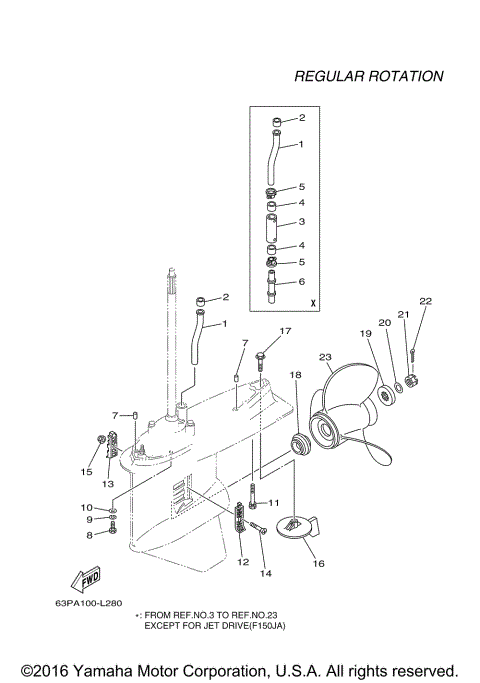 REGULAR ROTATION

2
1
5
4
3
4
5
6
X

2
1
7
17
22
21
20
19
23
18
7
15
13
10
9
8
11
12
14
16

FWD

63PA100-L280

*: FROM REF.NO.3 TO REF.NO.23
EXCEPT FOR JET DRIVE(F150JA)

©2016 Yamaha Motor Corporation, U.S.A. All rights reserved.