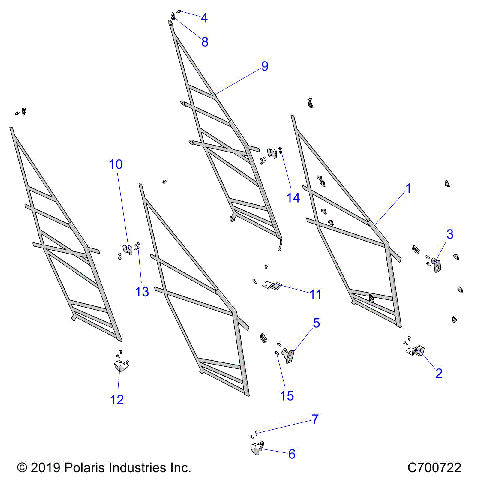 4
8
9
10
14
1
3
13
11
5
2
12
15
7
6

© 2019 Polaris Industries Inc.

C700722