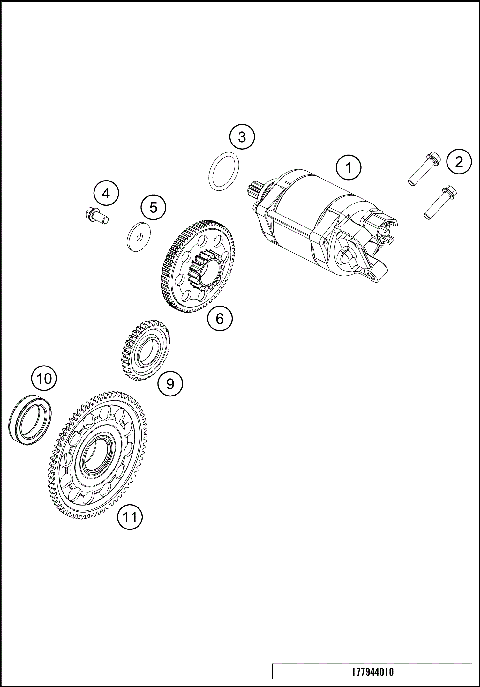 3
1
2
4
5
6
9
10
11
177944010