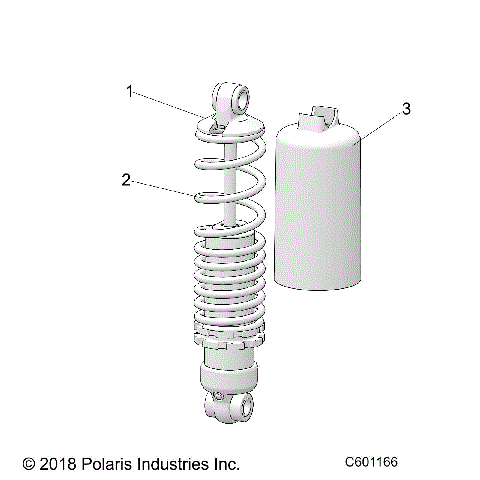 1

3

2

© 2018 Polaris Industries Inc.

C601166