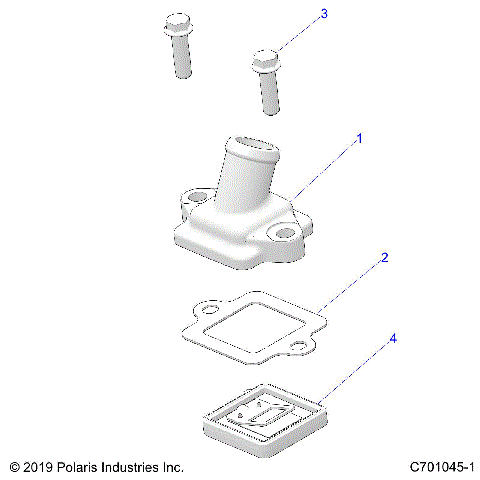 3

1

2

4

© 2019 Polaris Industries Inc.

C701045-1