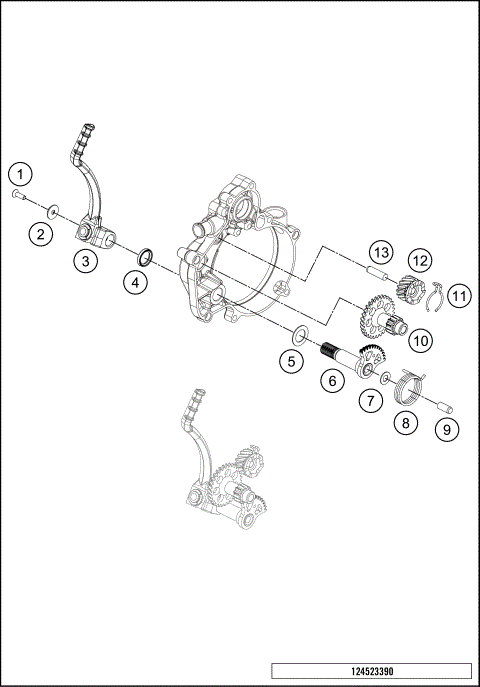 1
2
3
4
13
12
11
10
5
6
7
8
9
124523390