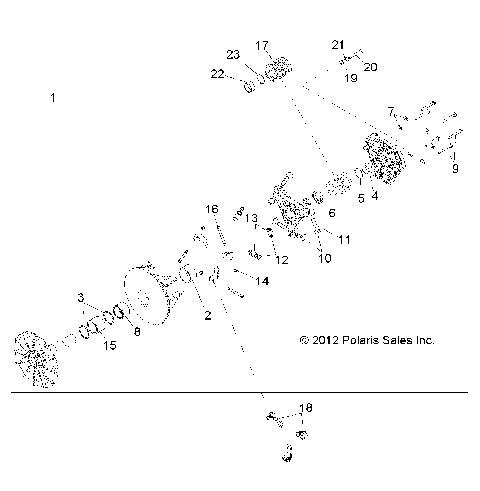 17
21
23
20
22
19
1
7
9
5
4
16
6
13
11
12
10
14
3
2
8
15
© 2012 Polaris Sales Inc.
18