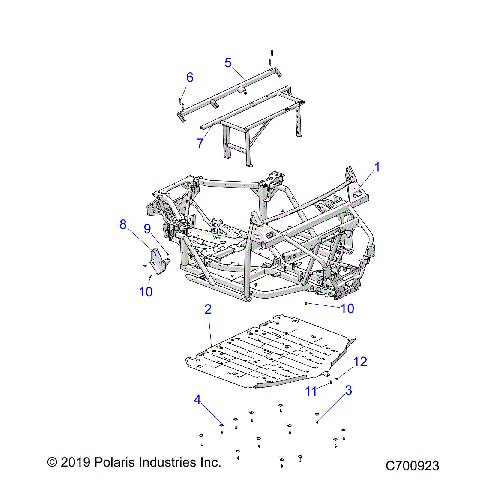 5
6
7
1
8
9
10
10
2
12
11
3
4
© 2019 Polaris Industries Inc.
C700923