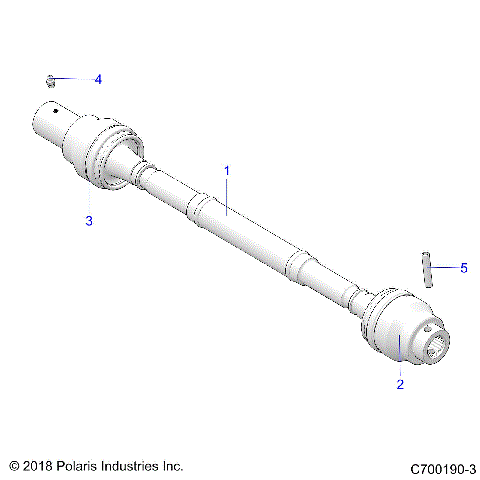 4
1
3
5
2
© 2018 Polaris Industries Inc.
C700190-3