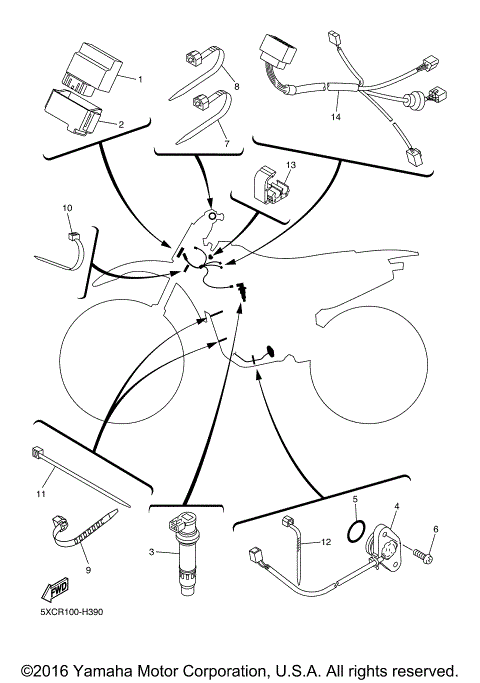 1
2
8
7
14
13
10
11
9
3
5
4
6
12
FWD
5XCR100-H390

©2016 Yamaha Motor Corporation, U.S.A. All rights reserved.