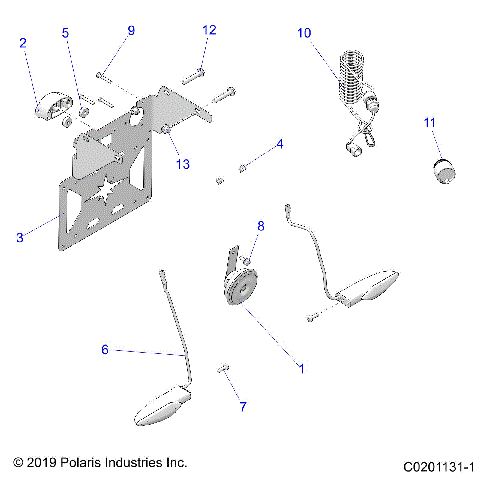 2
5
9
12
10
11
13
4
3
8
6
1
7

© 2019 Polaris Industries Inc.

C0201131-1