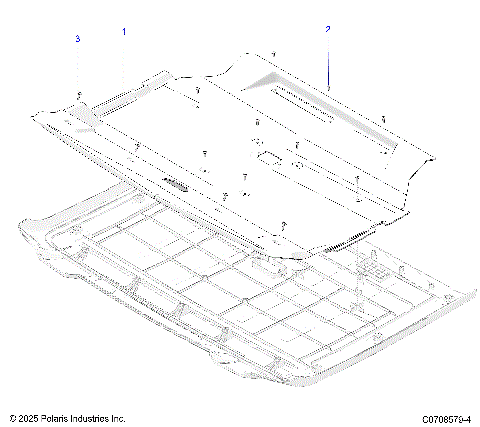 3
1
2

© 2025 Polaris Industries Inc.
C0708579-4