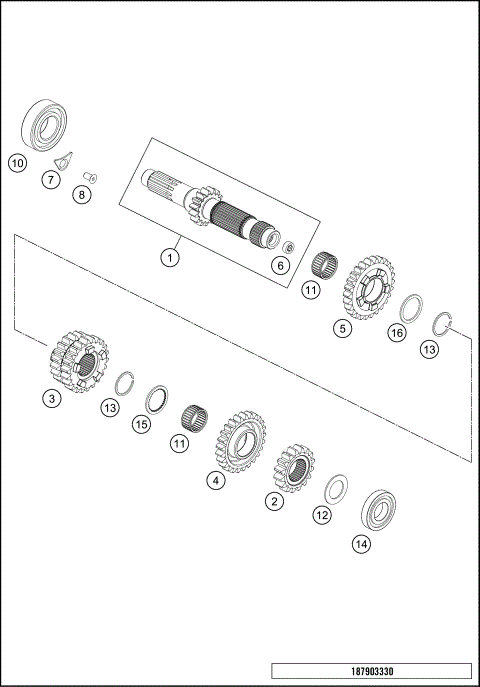 10
7
8
1
6
11
5
16
13
3
13
15
11
4
2
12
14
187903330