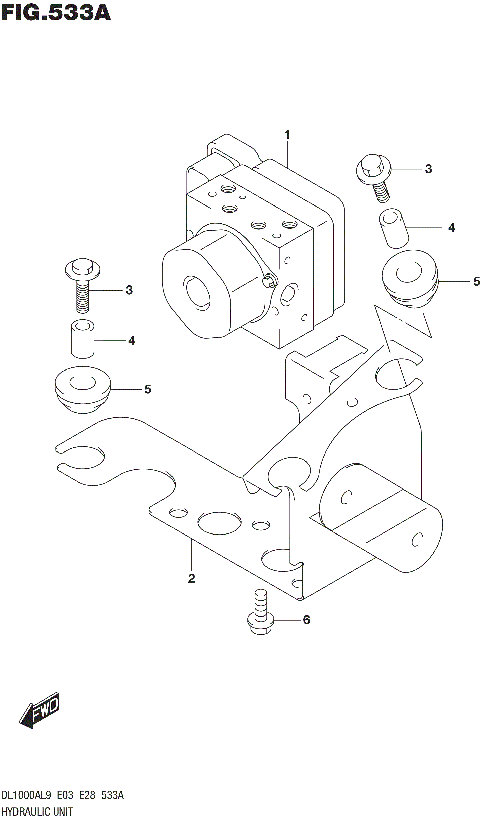 FIG.533A

1

3

4

5

3

4

5

2

6

FWD

DL1000AL9 E03 E28 533A
HYDRAULIC UNIT