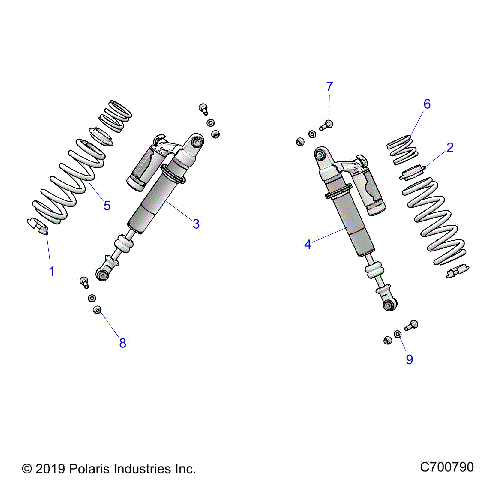 7
6
2
5
3
4
1
8
9
© 2019 Polaris Industries Inc.
C700790