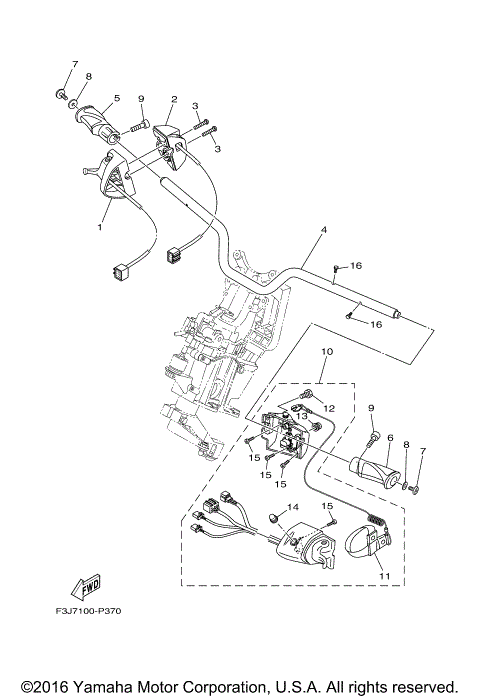 7
8
5
9
2
3
3
1
4
16
16
10
12
13
9
6
8
7
15
15
15
14
15
11
FWD
F3J7100-P370

©2016 Yamaha Motor Corporation, U.S.A. All rights reserved.