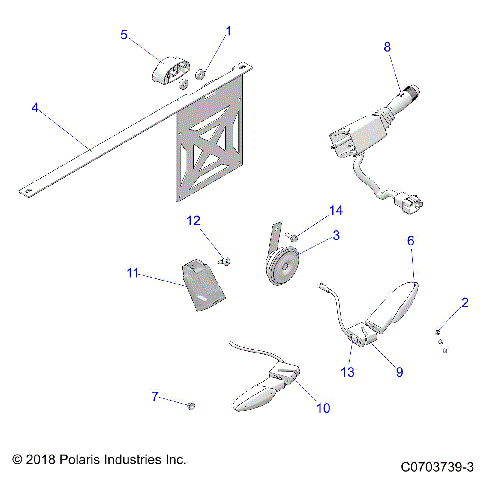 5
1
8
4
12
14
3
6
11
2
13
9
7
10

© 2018 Polaris Industries Inc.
C0703739-3