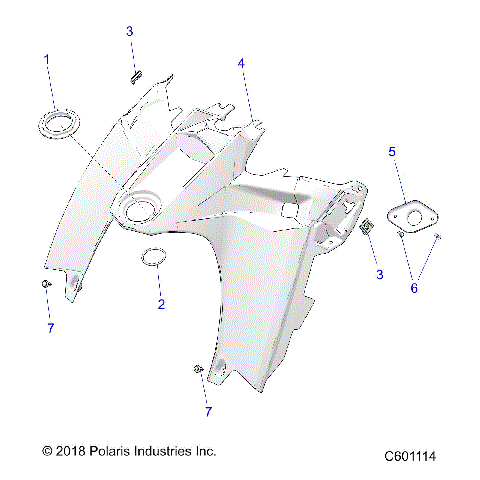 3
1
4
5
3
6
2
7
7
© 2018 Polaris Industries Inc.
C601114