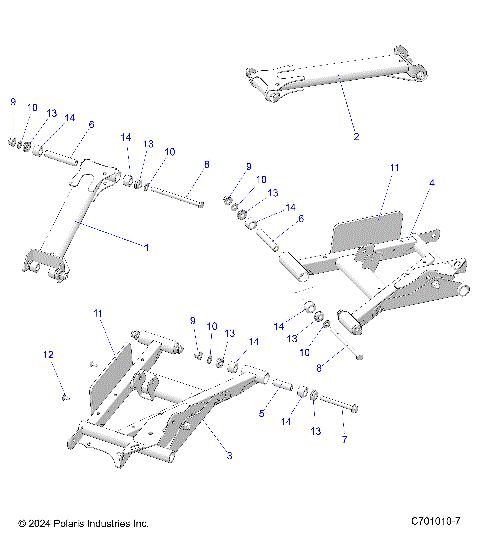 9
10
13
14
6
14
13
10
8
1
2
9
10
13
14
6
11
4
14
13
10
8
11
12
9
10
13
14
5
14
13
7
3

© 2024 Polaris Industries Inc.
C701010-7