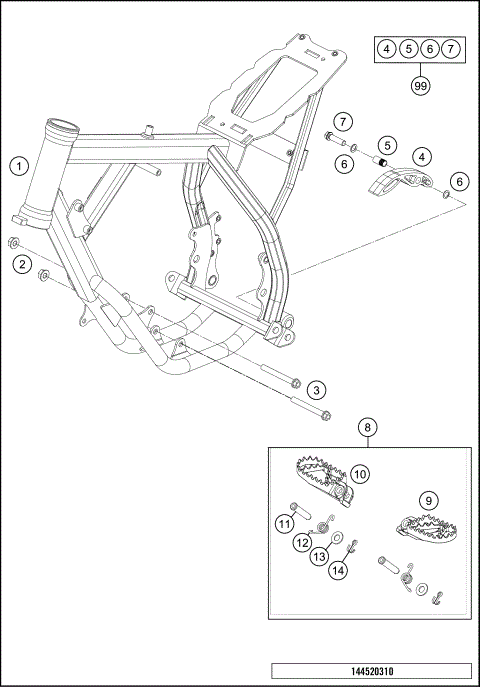 4 5 6 7

99

7

5

4

6

6

1

2

3

8

10

9

11

12

13

14

144520310