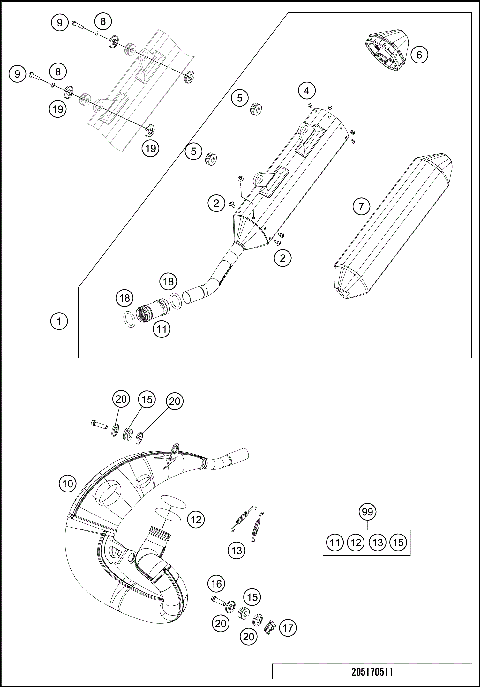 9 8
9 8
19
19
6
4
5
5
2
7
2
19
18
11
1
20 15 20
10
12
13
99
11 12 13 15
16
15
20
20 17
205170511