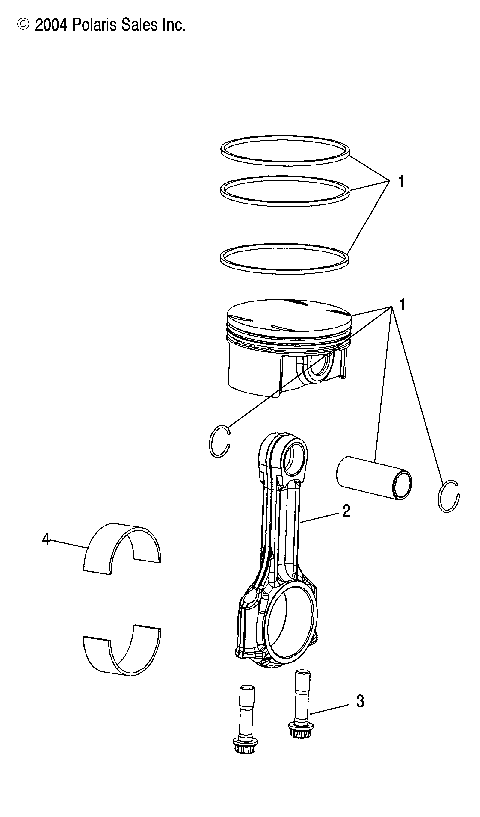 © 2004 Polaris Sales Inc.

1

1

2

4

3