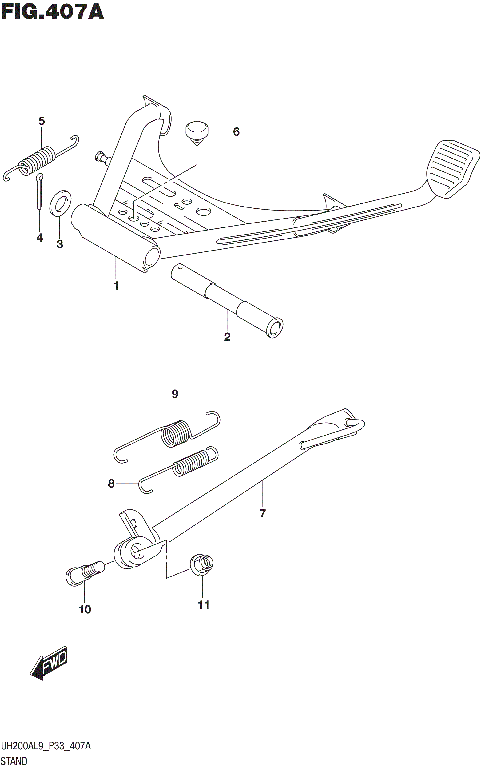 FIG.407A

5

6

4

3

1

2

9

8

7

10

11

FWD

UH200AL9_P33_407A
STAND