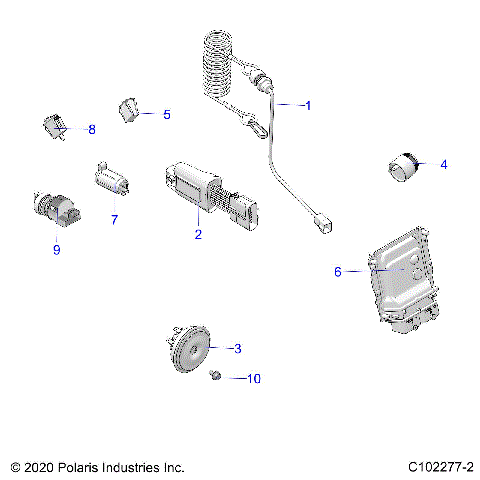 1
5
8
4
7
2
9
6
3
10

© 2020 Polaris Industries Inc.

C102277-2