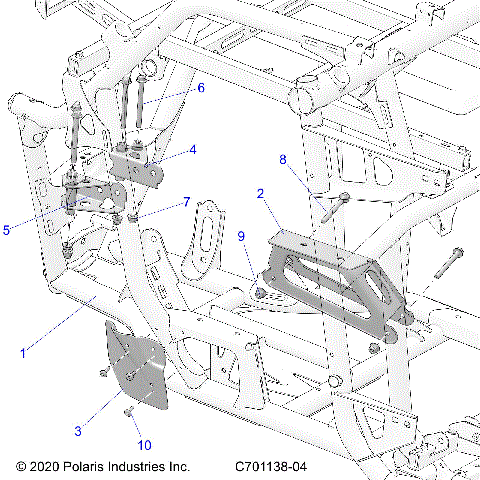 6
4
8
2
7
5
9
1
3
10
© 2020 Polaris Industries Inc.
C701138-04