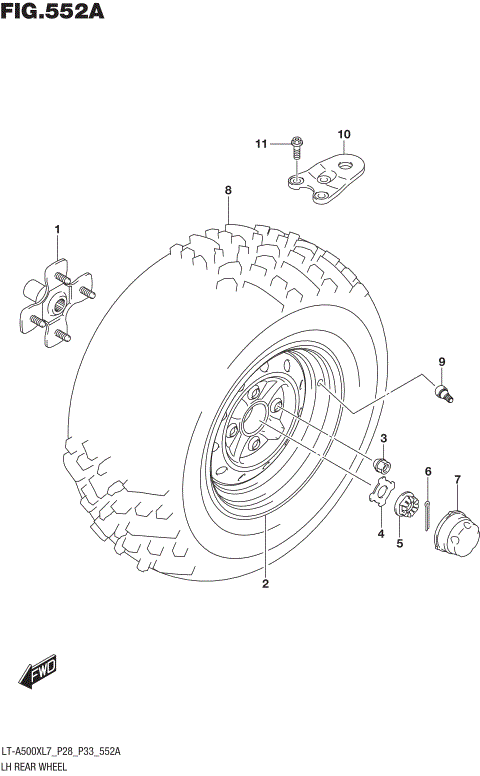 FIG.552A

11
10
8
1
9
3
6
7
4
5
2

FWD

LT-A500XL7_P28_P33_552A
LH REAR WHEEL