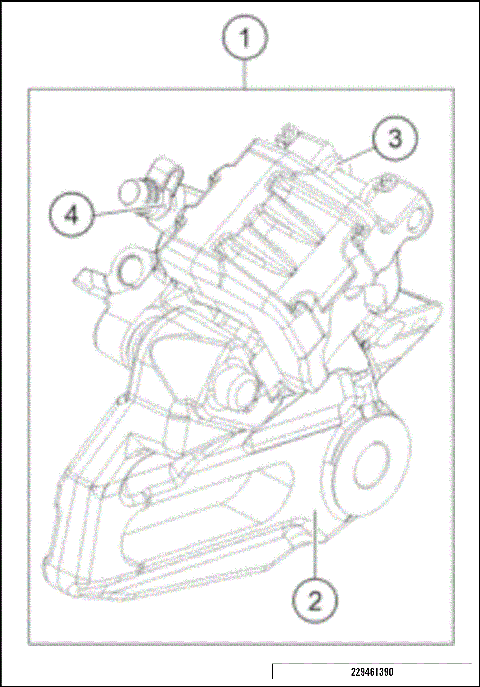 1
3
4
2
229461390