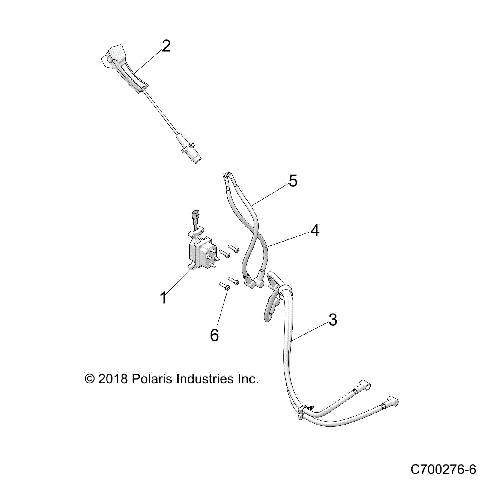 2

5

4

1

6

3

© 2018 Polaris Industries Inc.

C700276-6