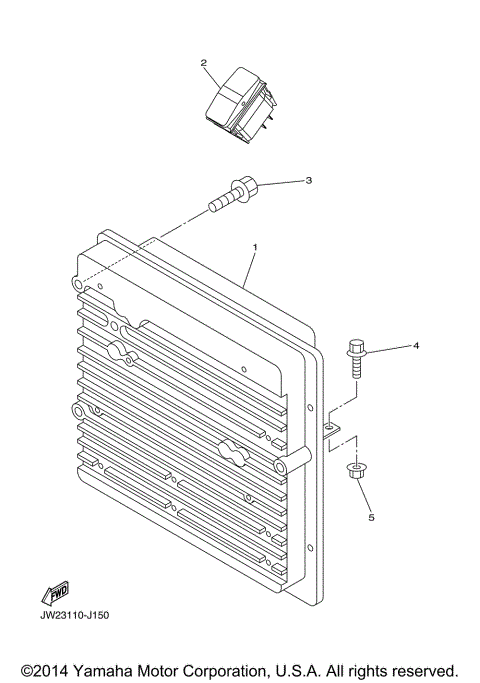 2
3
1
4
5
FWD
JW23110-J150
©2014 Yamaha Motor Corporation, U.S.A. All rights reserved.