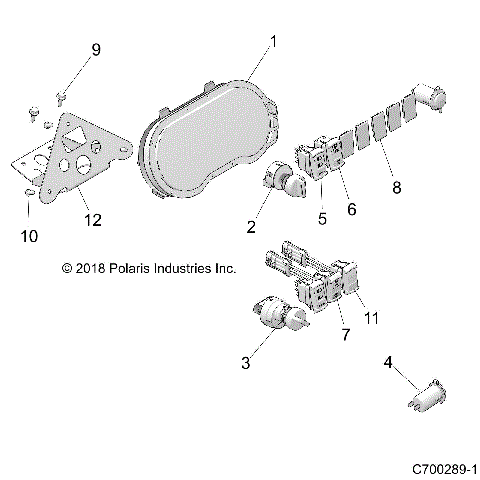 9
1
8
6
5
2
12
10
© 2018 Polaris Industries Inc.
11
7
3
4
C700289-1