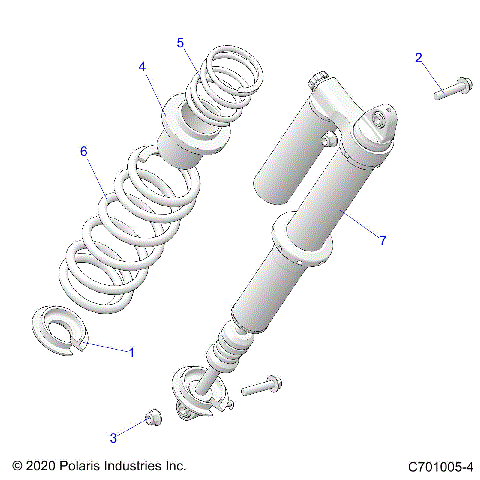 5
4
2
6
7
1
3
© 2020 Polaris Industries Inc.
C701005-4