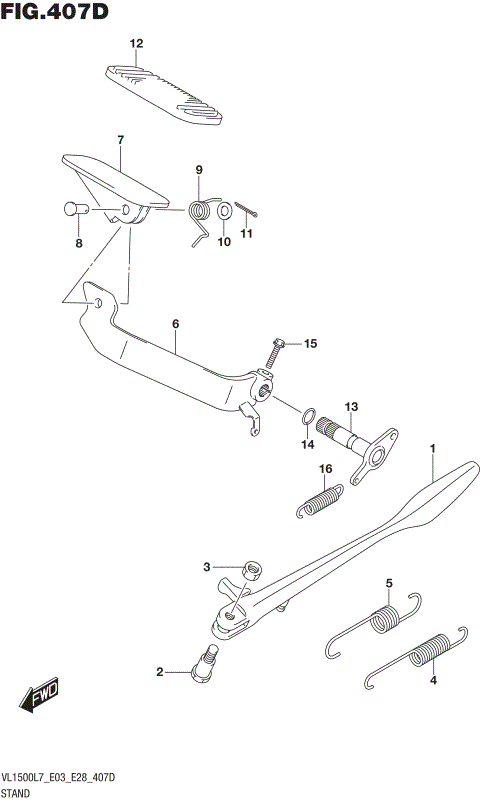 FIG.407D

12

7

9

8

10

11

6

15

13

14

16

1

3

5

2

4

FWD

VL1500L7_E03_E28_407D
STAND