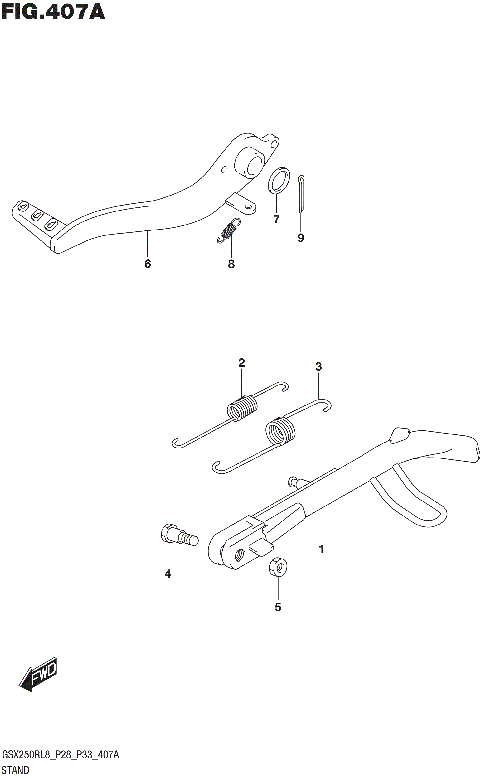 FIG.407A

7

9

6

8

2

3

1

4

5

FWD

GSX250RL8_P28_P33_407A
STAND