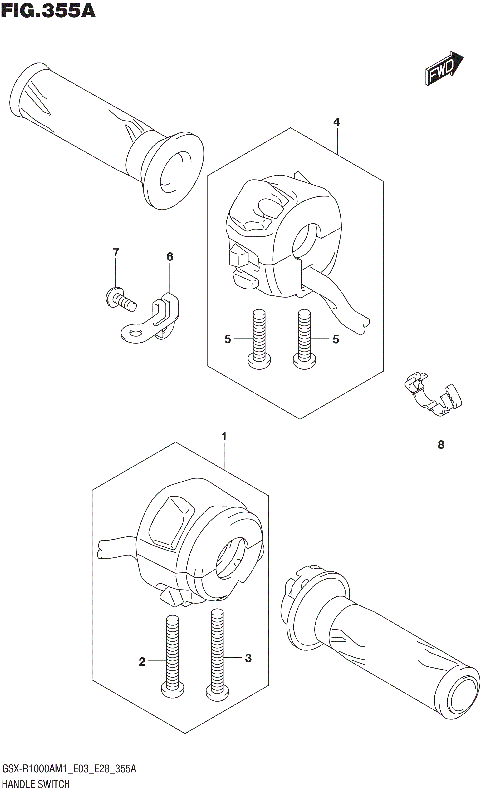 FIG.355A

FWD

4

7

6

5

5

8

1

2

3

GSX-R1000AM1_E03_E28_355A
HANDLE SWITCH