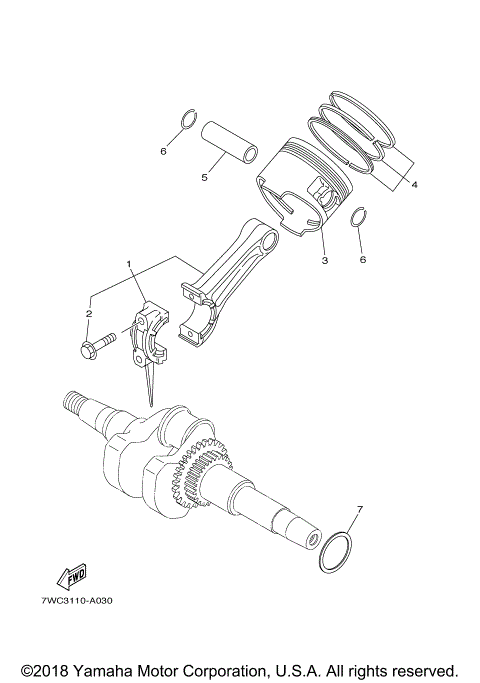 6
5
4
3
6
1
2
7
FWD
7WC3110-A030
©2018 Yamaha Motor Corporation, U.S.A. All rights reserved.