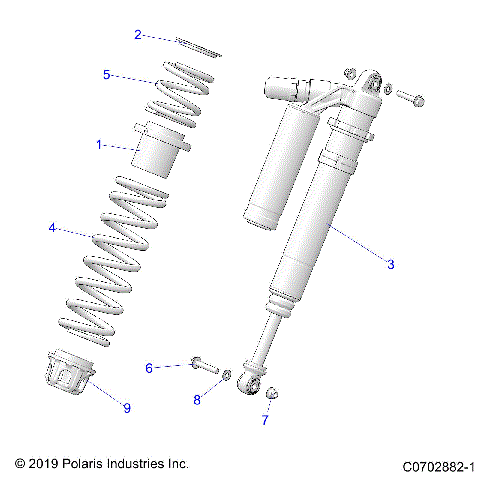 2
5
1
4
3
6
8
9
7

© 2019 Polaris Industries Inc.

C0702882-1