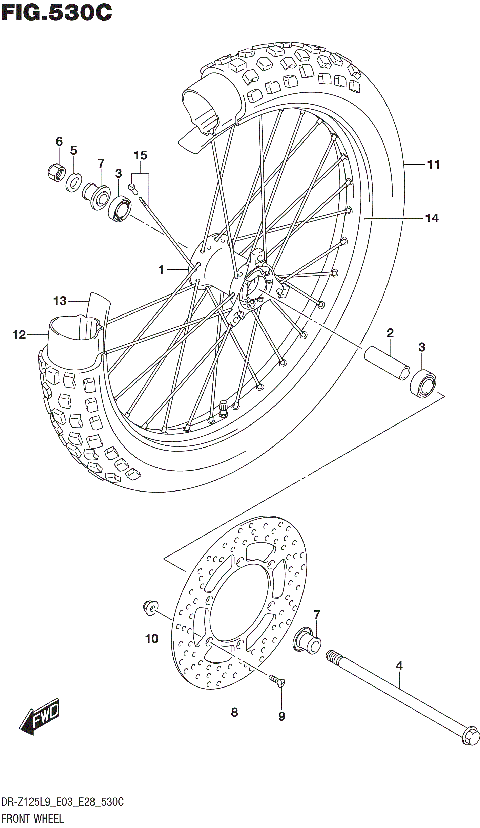 FIG.530C

6
5
7
3
15
11
14
1
13
12
2
3
10
7
4
8
9
FWD

DR-Z125L9_E03_E28_530C
FRONT WHEEL